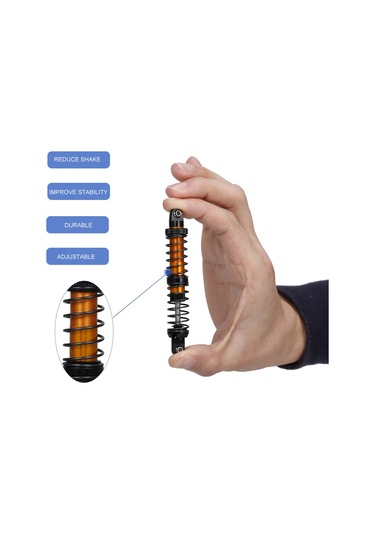 REDUCE SHAKE

IMPROVE STABILITY

DURABLE

ADJUSTABLE