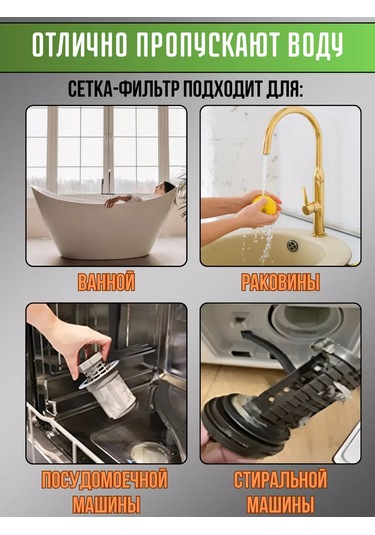 ОТЛИЧНО ПРОПУСКАЮТ ВОДУ

СЕТКА-ФИЛЬТР ПОДХОДИТ ДЛЯ:

ВАННОЙ

РАКОВИНЫ

ПОСУДОМОЕЧНОЙ МАШИНЫ

СТИРАЛЬНОЙ МАШИНЫ