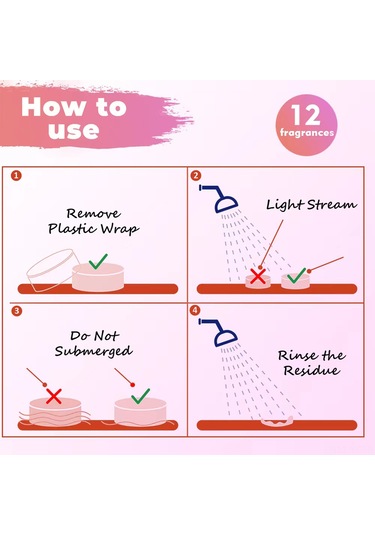 How to use

12 fragrances

1

Remove Plastic Wrap

2

Light Stream

3

Do Not Submerged

4

Rinse the Residue