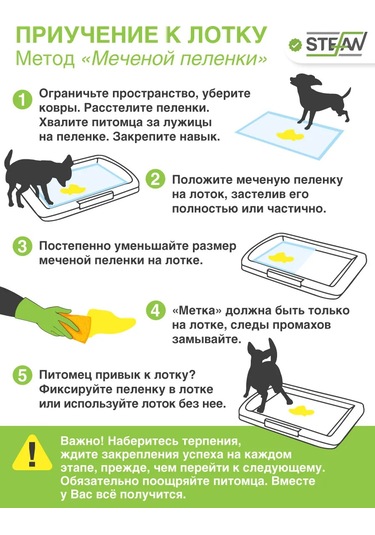 ПРИУЧЕНИЕ К ЛОТКУ
Метод «Меченой пеленки»

STEFAN

1 Ограничьте пространство, уберите ковры. Расстелите пеленки. Хвалите питомца за лужицы на пеленке. Закрепите навык.

2 Положите меченую пеленку на лоток, застелив его полностью или частично.

3 Постепенно уменьшайте размер меченой пеленки на лотке.

4 «Метка» должна быть только на лотке, следы промахов замывайте.

5 Питомец привык к лотку? Фиксируйте пеленку в лотке или используйте лоток без нее.

! Важно! Наберитесь терпения, ждите закрепления успеха на каждом этапе, прежде, чем перейти к следующему. Обязательно поощряйте питомца. Вместе у Вас всё получится.