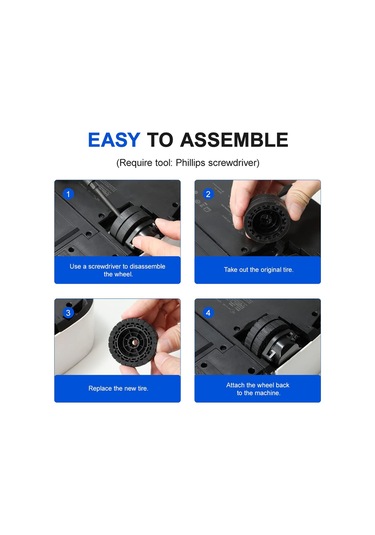 EASY TO ASSEMBLE

(Require tool: Phillips screwdriver)

1

Use a screwdriver to disassemble the wheel.

2

Take out the original tire.

3

Replace the new tire.

4

Attach the wheel back to the machine.