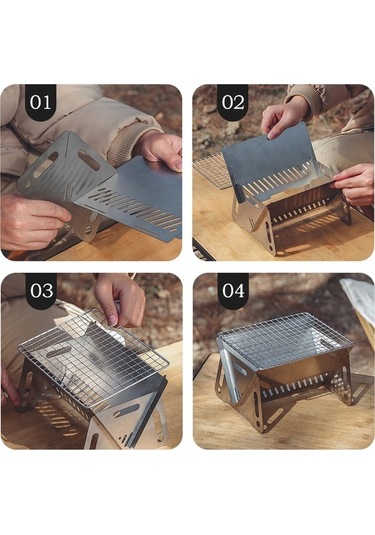 01

02

03

04