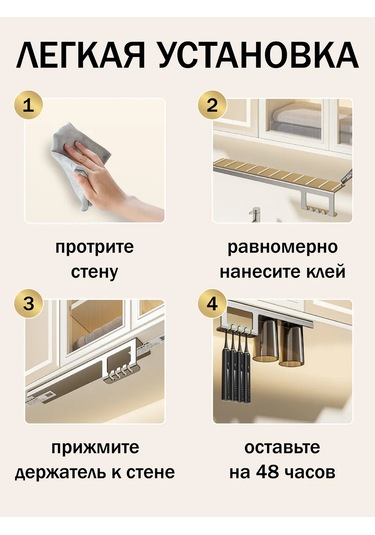 ЛЕГКАЯ УСТАНОВКА

1

протрите стену

2

равномерно нанесите клей

3

прижмите держатель к стене

4

оставьте на 48 часов