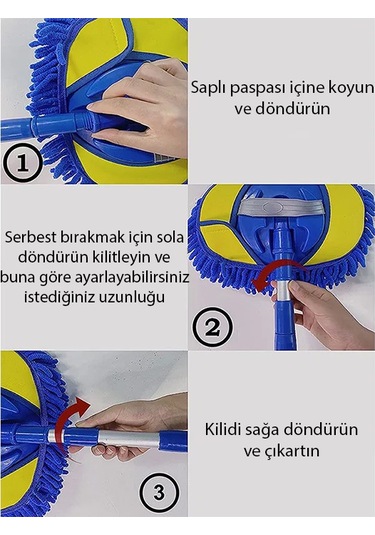 1

Saplı paspası içine koyun ve döndürün

Serbest bırakmak için sola döndürün kilitleyin ve buna göre ayarlayabilirsiniz istediğiniz uzunluğu

2

3

Kilidi sağa döndürün ve çıkartın