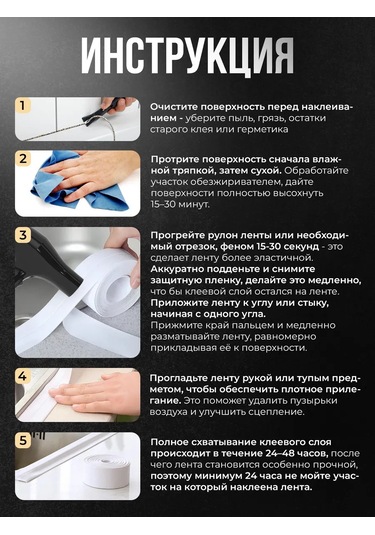 ИНСТРУКЦИЯ

1

Очистите поверхность перед наклеиванием - уберите пыль, грязь, остатки старого клея или герметика

2

Протрите поверхность сначала влажной тряпкой, затем сухой. Обработайте участок обезжиривателем, дайте поверхности полностью высохнуть 15–30 минут.

3

Прогрейте рулон ленты или необходимый отрезок, феном 15-30 секунд - это сделает ленту более эластичной. Аккуратно подденьте и снимите защитную пленку, делайте это медленно, что бы клеевой слой остался на ленте. Приложите ленту к углу или стыку, начиная с одного угла. Прижмите край пальцем и медленно разматывайте ленту, равномерно прикладывая её к поверхности.

4

Прогладьте ленту рукой или тупым предметом, чтобы обеспечить плотное прилегание. Это поможет удалить пузырьки воздуха и улучшить сцепление.

5

Полное схватывание клеевого слоя происходит в течение 24–48 часов, после чего лента становится особенно прочной, поэтому минимум 24 часа не мойте участок на который наклеена лента.