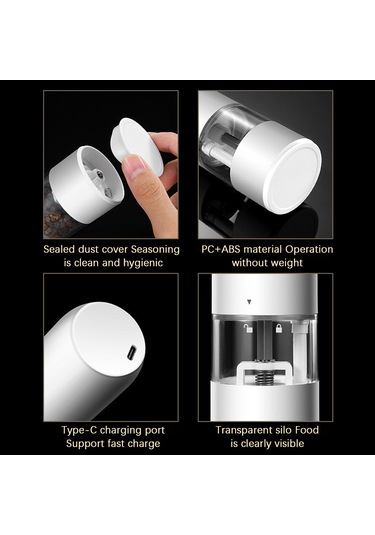 Sealed dust cover Seasoning is clean and hygienic

PC+ABS material Operation without weight

Type-C charging port Support fast charge

Transparent silo Food is clearly visible