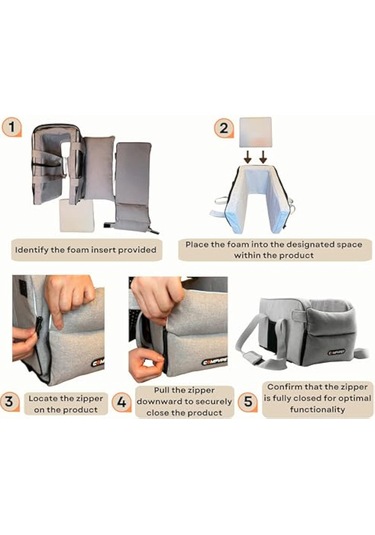 1

Identify the foam insert provided

2

Place the foam into the designated space within the product

3

Locate the zipper on the product

4

Pull the zipper downward to securely close the product

5

Confirm that the zipper is fully closed for optimal functionality