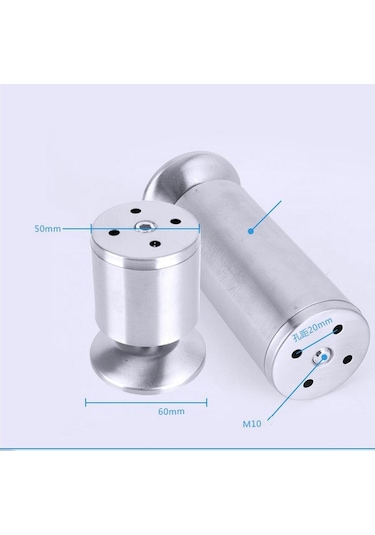 50mm

孔距20mm

60mm

M10