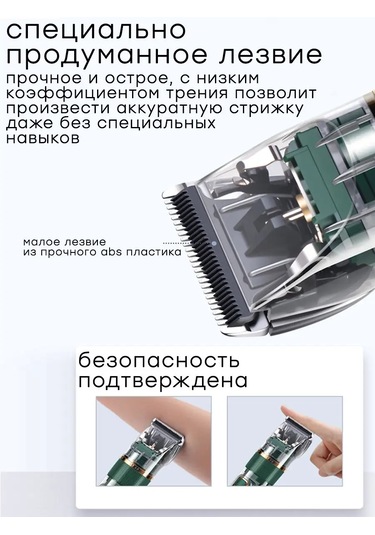 специально продуманное лезвие

прочное и острое, с низким коэффициентом трения позволит произвести аккуратную стрижку даже без специальных навыков

малое лезвие из прочного abs пластика

безопасность подтверждена