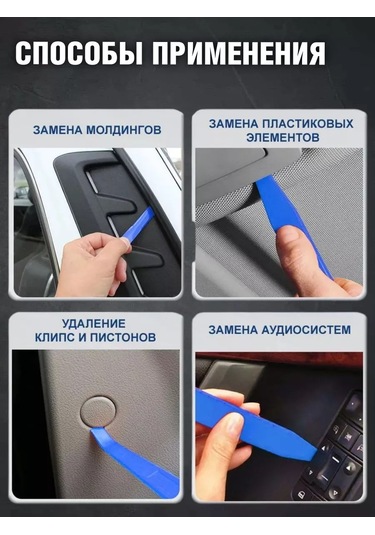 СПОСОБЫ ПРИМЕНЕНИЯ

ЗАМЕНА МОЛДИНГОВ

ЗАМЕНА ПЛАСТИКОВЫХ ЭЛЕМЕНТОВ

УДАЛЕНИЕ КЛИПС И ПИСТОНОВ

ЗАМЕНА АУДИОСИСТЕМ