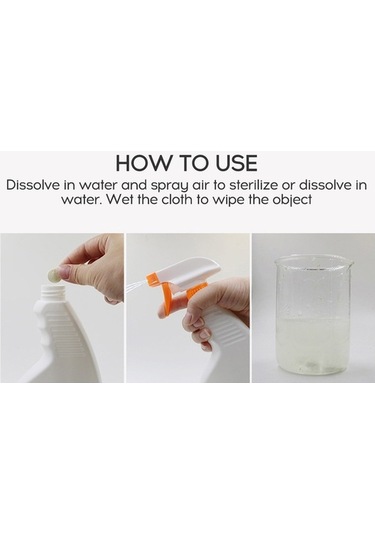 HOW TO USE

Dissolve in water and spray air to sterilize or dissolve in water. Wet the cloth to wipe the object