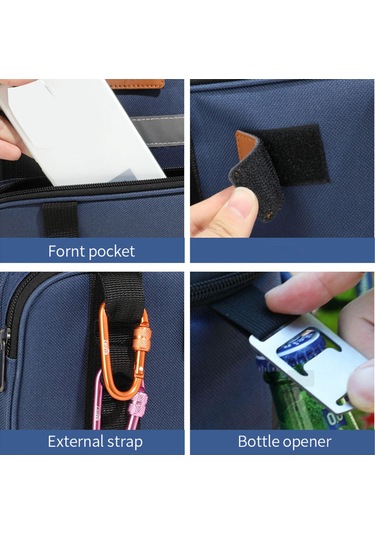 Fornt pocket

External strap

Bottle opener