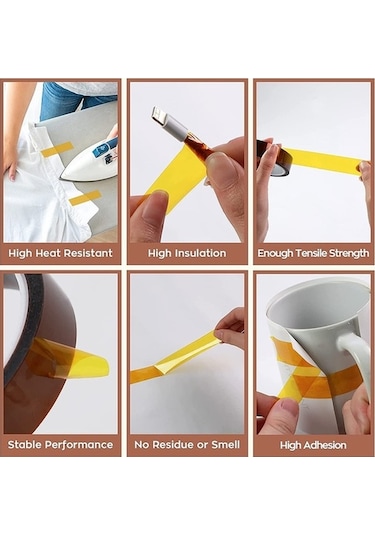 High Heat Resistant

High Insulation

Enough Tensile Strength

Stable Performance

No Residue or Smell

High Adhesion