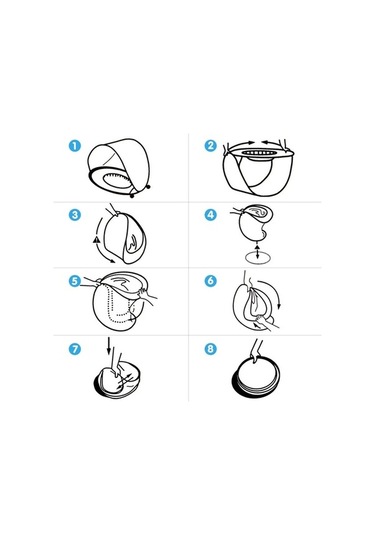 1
2
3
4
5
6
7
8