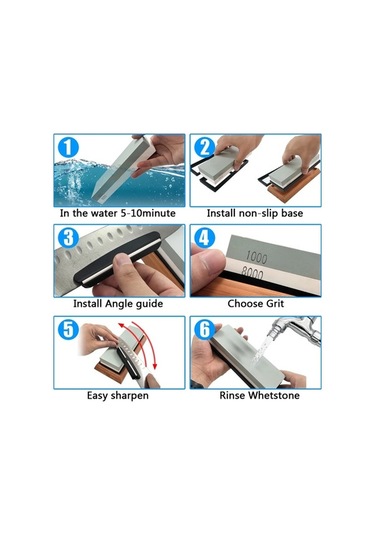 1
In the water 5-10minute

2
Install non-slip base

3
Install Angle guide

4
1000
8000
Choose Grit

5
Easy sharpen

6
Rinse Whetstone