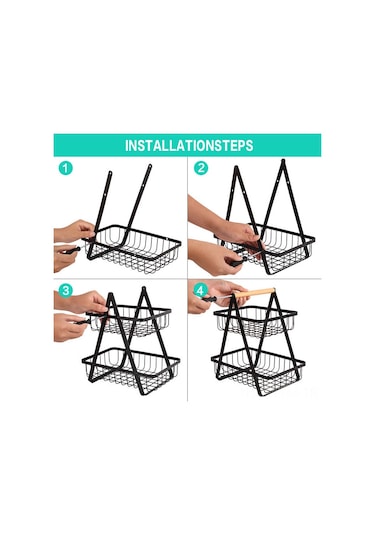 INSTALLATIONSTEPS

1

2

3

4