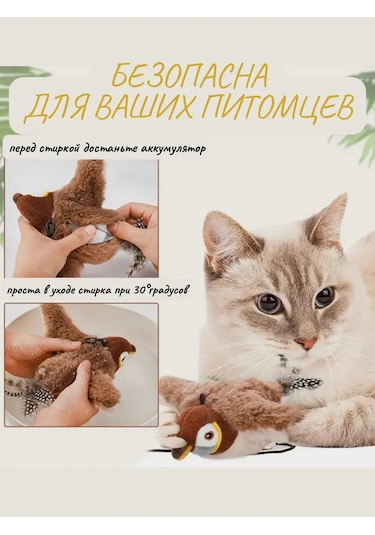 БЕЗОПАСНА ДЛЯ ВАШИХ ПИТОМЦЕВ

перед стиркой достаньте аккумулятор

проста в уходе стирка при 30°градусов