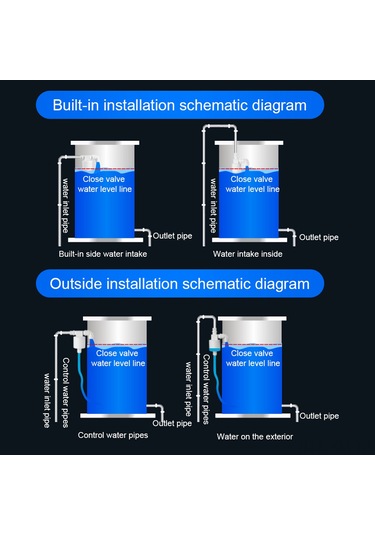 Built-in installation schematic diagram

water inlet pipe

Close valve water level line

Outlet pipe

Built-in side water intake

water inlet pipe

Close valve water level line

Outlet pipe

Water intake inside

Outside installation schematic diagram

water inlet pipe

Control water pipes

Close valve water level line

Outlet pipe

Control water pipes

water inlet pipe

Control water pipes

Close valve water level line

Outlet pipe

Water on the exterior