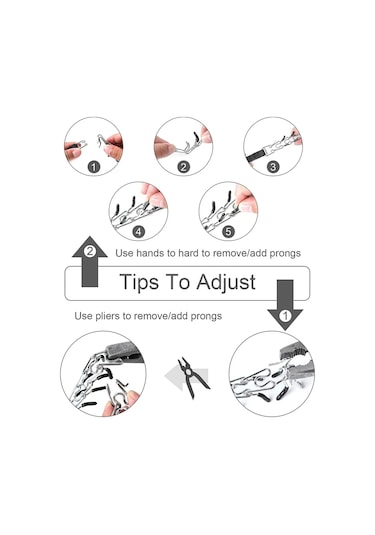 1

2

3

4

5

2 Use hands to hard to remove/add prongs

Tips To Adjust

Use pliers to remove/add prongs

1