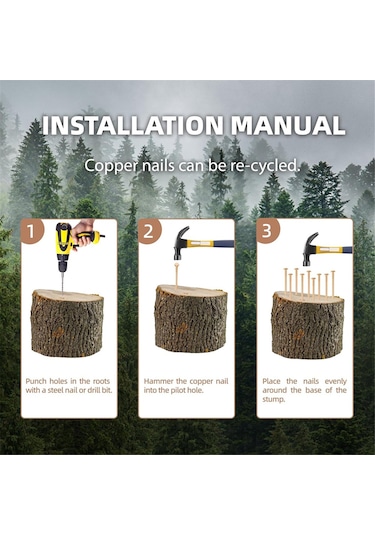 INSTALLATION MANUAL

Copper nails can be re-cycled.

1

Punch holes in the roots with a steel nail or drill bit.

2

Hammer the copper nail into the pilot hole.

3

Place the nails evenly around the base of the stump.