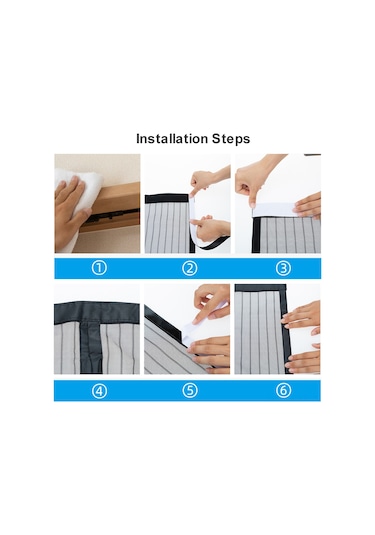 Installation Steps

①

②

③

④

⑤

⑥