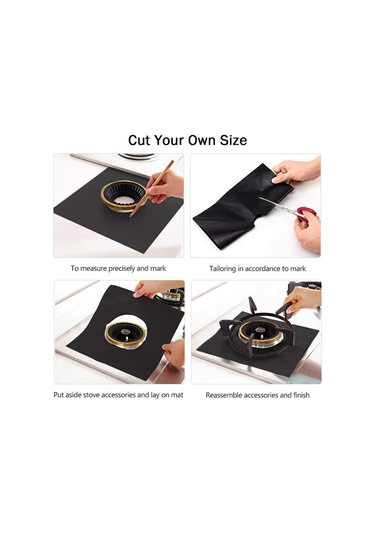 Cut Your Own Size

To measure precisely and mark

Tailoring in accordance to mark

Put aside stove accessories and lay on mat

Reassemble accessories and finish