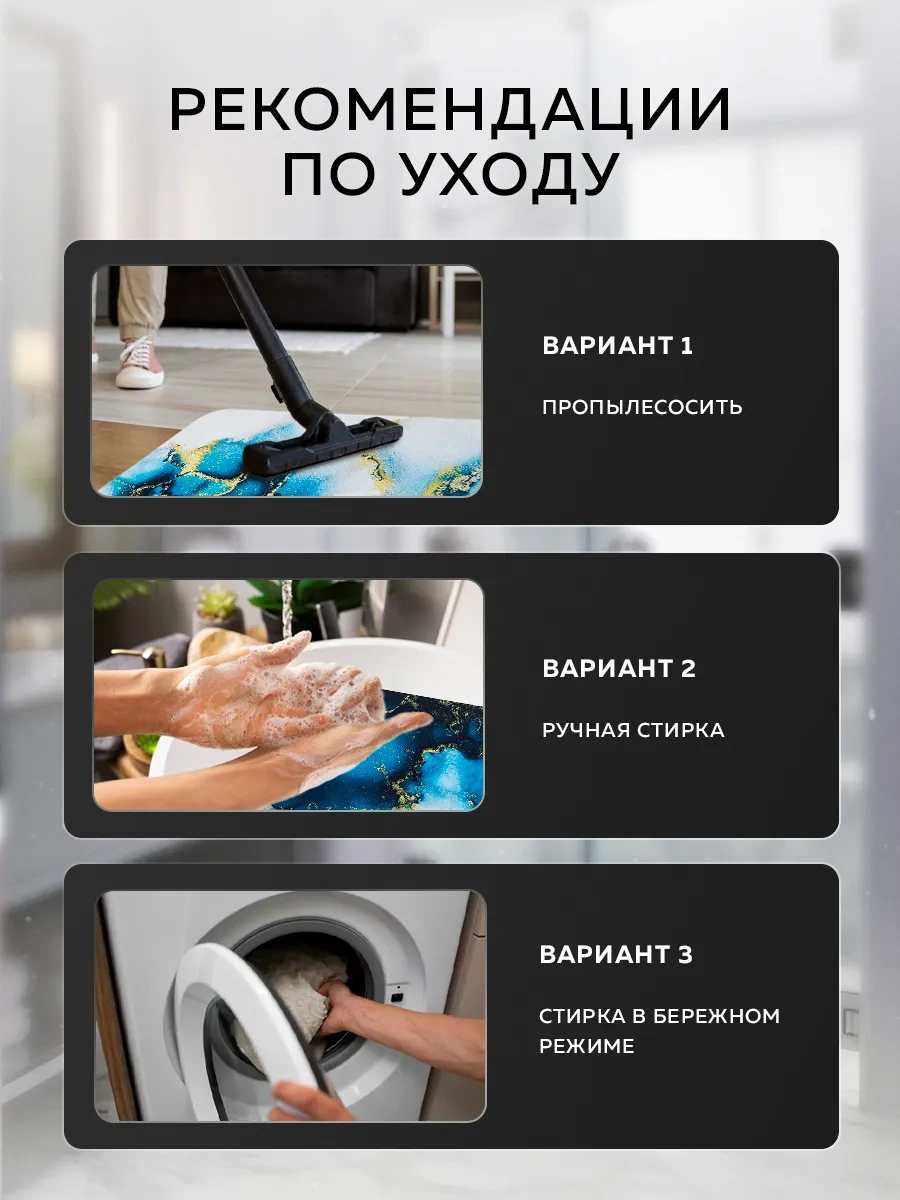 РЕКОМЕНДАЦИИ ПО УХОДУ

ВАРИАНТ 1

ПРОПЫЛЕСОСИТЬ

ВАРИАНТ 2

РУЧНАЯ СТИРКА

ВАРИАНТ 3

СТИРКА В БЕРЕЖНОМ РЕЖИМЕ