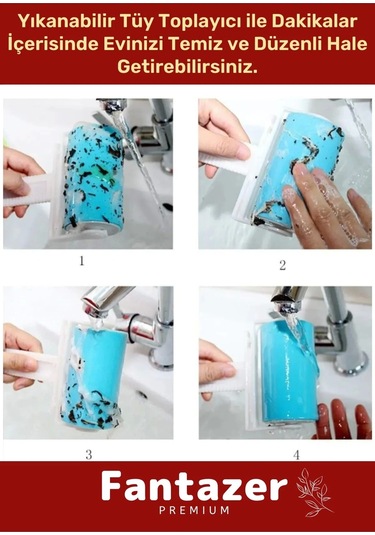 Yıkanabilir Tüy Toplayıcı ile Dakikalar İçerisinde Evinizi Temiz ve Düzenli Hale Getirebilirsiniz.

1

2

3

4

Fantazer
PREMIUM