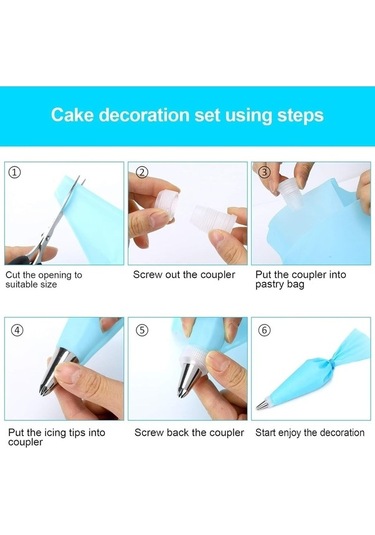 Cake decoration set using steps

①

Cut the opening to suitable size

②

Screw out the coupler

③

Put the coupler into pastry bag

④

Put the icing tips into coupler

⑤

Screw back the coupler

⑥

Start enjoy the decoration