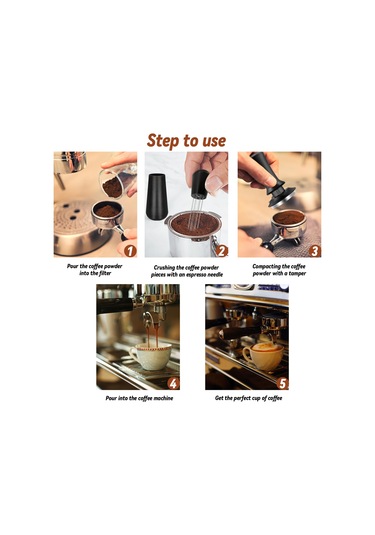 Step to use

1
Pour the coffee powder into the filter

2
Crushing the coffee powder pieces with an espresso needle

3
Compacting the coffee powder with a tamper

4
Pour into the coffee machine

5
Get the perfect cup of coffee