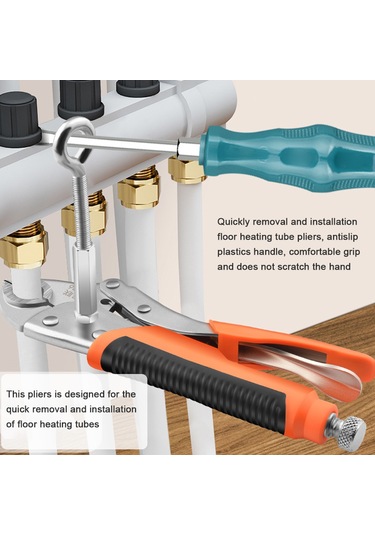 Quickly removal and installation floor heating tube pliers, antislip plastics handle, comfortable grip and does not scratch the hand

This pliers is designed for the quick removal and installation of floor heating tubes