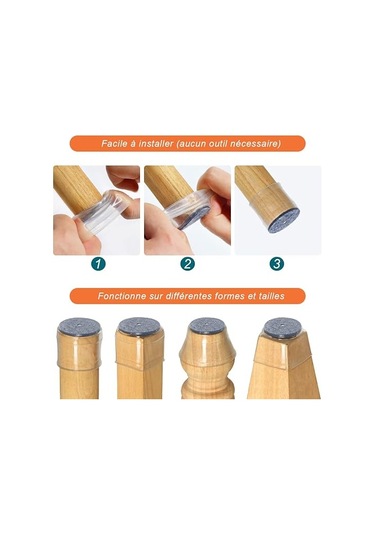 Facile à installer (aucun outil nécessaire)

1

2

3

Fonctionne sur différentes formes et tailles