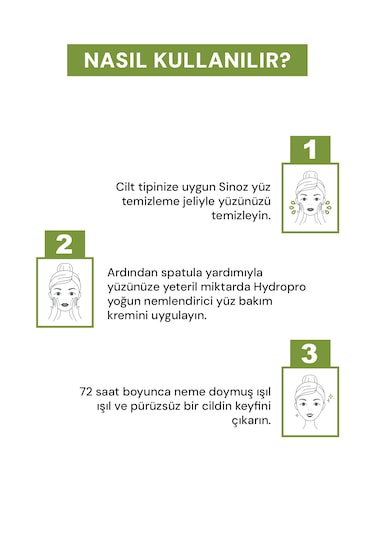 NASIL KULLANILIR?

1

Cilt tipinize uygun Sinoz yüz temizleme jeliyle yüzünüzü temizleyin.

2

Ardından spatula yardımıyla yüzünüze yeteril miktarda Hydropro yoğun nemlendirici yüz bakım kremini uygulayın.

3

72 saat boyunca neme doymuş ışıl ışıl ve pürüzsüz bir cildin keyfini çıkarın.