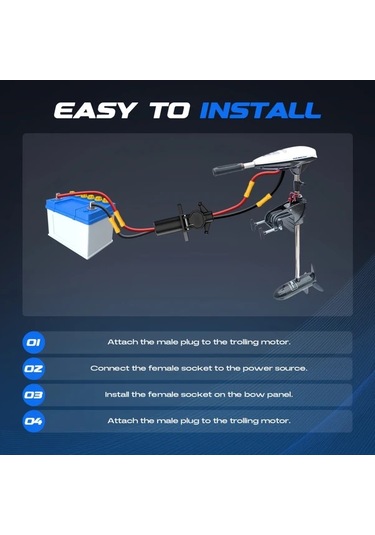 EASY TO INSTALL

01 Attach the male plug to the trolling motor.

02 Connect the female socket to the power source.

03 Install the female socket on the bow panel.

04 Attach the male plug to the trolling motor.