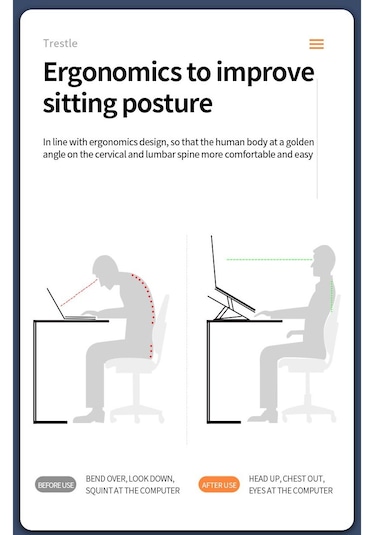 Trestle

Ergonomics to improve sitting posture

In line with ergonomics design, so that the human body at a golden angle on the cervical and lumbar spine more comfortable and easy

BEFORE USE BEND OVER, LOOK DOWN, SQUINT AT THE COMPUTER

AFTER USE HEAD UP, CHEST OUT, EYES AT THE COMPUTER