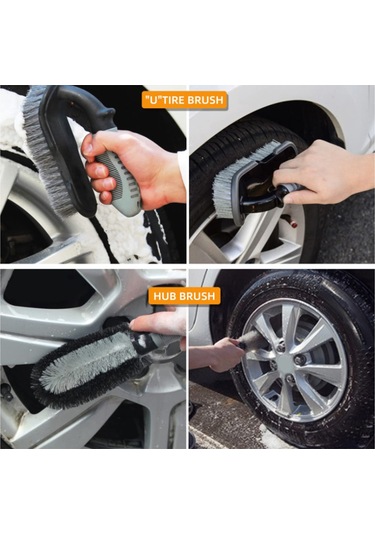 "U"TIRE BRUSH

HUB BRUSH