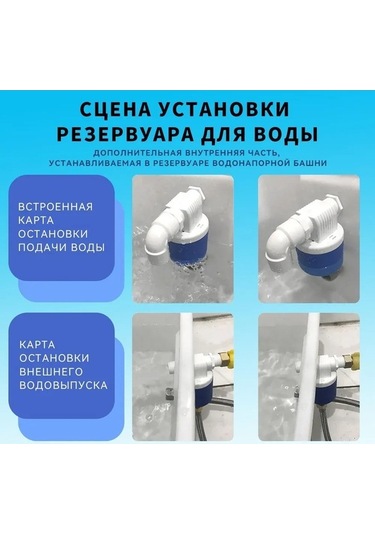 СЦЕНА УСТАНОВКИ РЕЗЕРВУАРА ДЛЯ ВОДЫ

ДОПОЛНИТЕЛЬНАЯ ВНУТРЕННЯЯ ЧАСТЬ, УСТАНАВЛИВАЕМАЯ В РЕЗЕРВУАРЕ ВОДОНАПОРНОЙ БАШНИ

ВСТРОЕННАЯ КАРТА ОСТАНОВКИ ПОДАЧИ ВОДЫ

КАРТА ОСТАНОВКИ ВНЕШНЕГО ВОДОВЫПУСКА