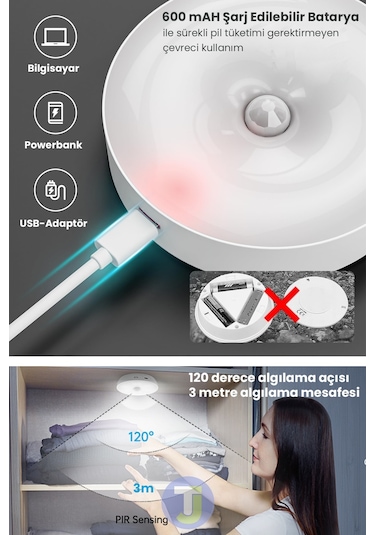 600 mAH Şarj Edilebilir Batarya
ile sürekli pil tüketimi gerektirmeyen çevreci kullanım

Bilgisayar

Powerbank

USB-Adaptör

120 derece algılama açısı
3 metre algılama mesafesi

120°

3m

PIR Sensing