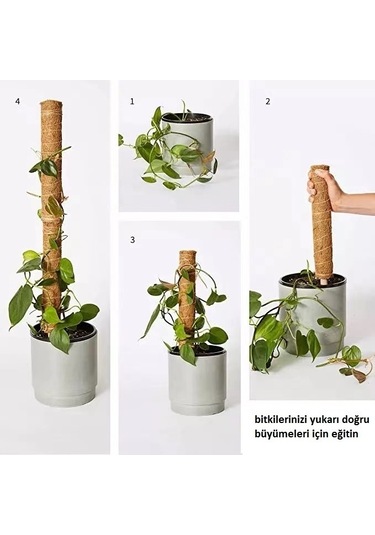 4

1

2

3

bitkilerinizi yukarı doğru büyümeleri için eğitin