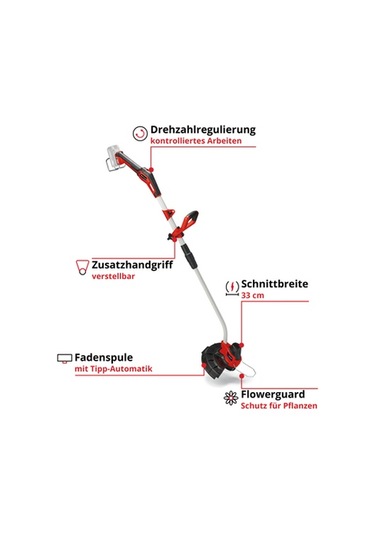 Drehzahlregulierung
kontrolliertes Arbeiten

Zusatzhandgriff
verstellbar

Schnittbreite
33 cm

Fadenspule
mit Tipp-Automatik

Flowerguard
Schutz für Pflanzen