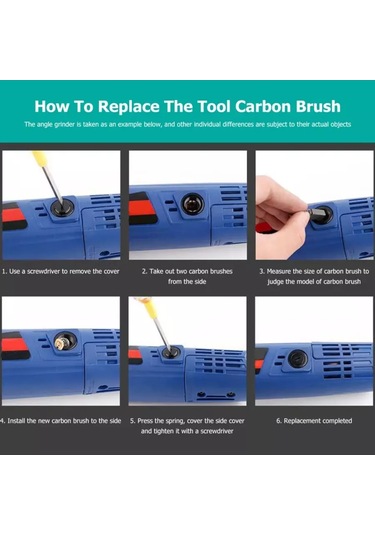 How To Replace The Tool Carbon Brush

The angle grinder is taken as an example below, and other individual differences are subject to their actual objects

1. Use a screwdriver to remove the cover

2. Take out two carbon brushes from the side

3. Measure the size of carbon brush to judge the model of carbon brush

4. Install the new carbon brush to the side

5. Press the spring, cover the side cover and tighten it with a screwdriver

6. Replacement completed