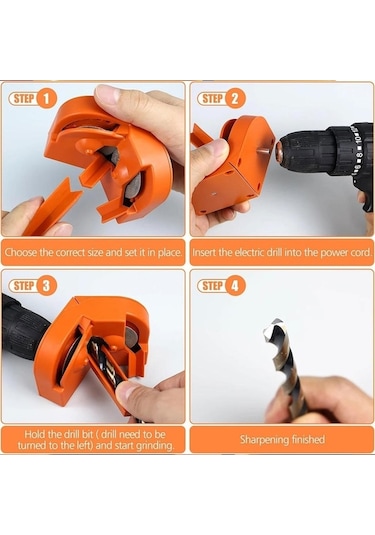 STEP 1

Choose the correct size and set it in place.

STEP 2

Insert the electric drill into the power cord.

STEP 3

Hold the drill bit ( drill need to be turned to the left) and start grinding.

STEP 4

Sharpening finished