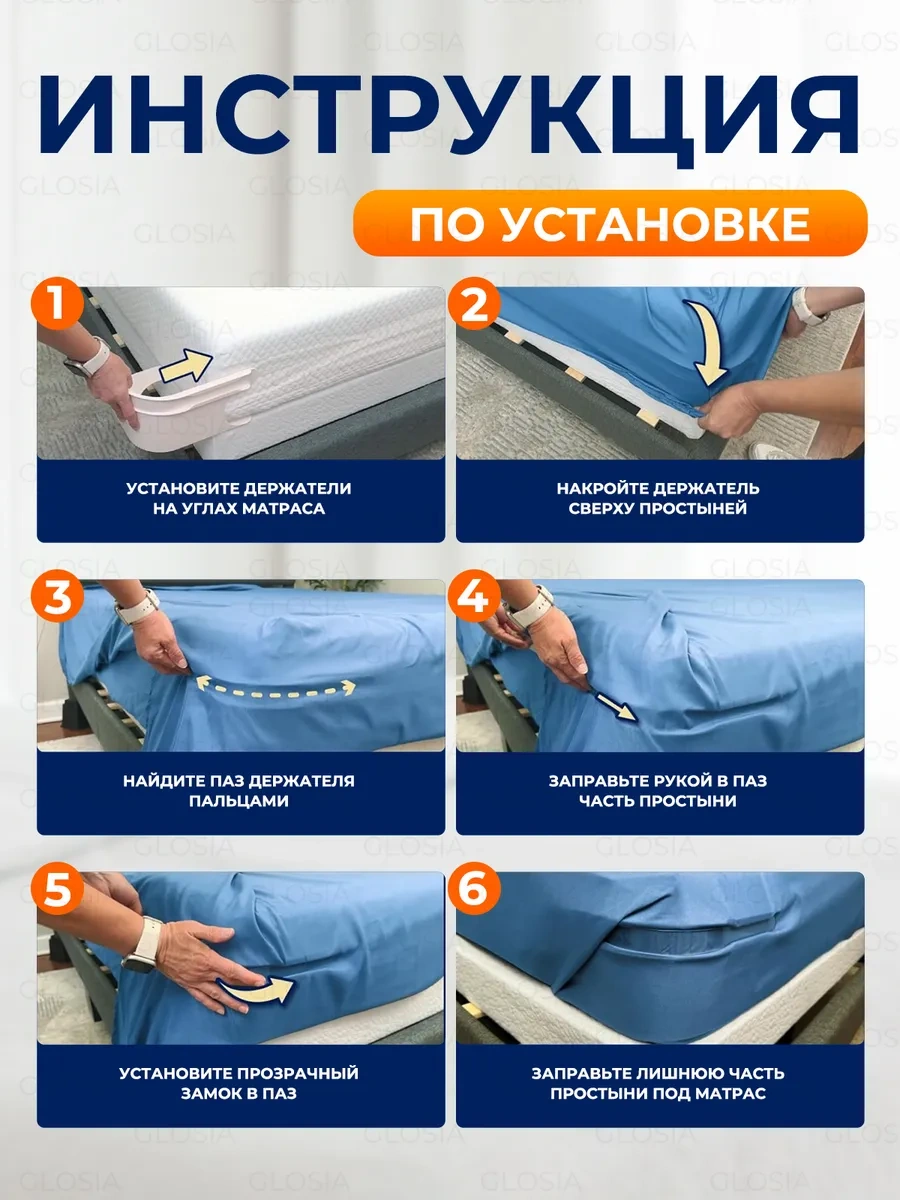 GLOSIA

ИНСТРУКЦИЯ

ПО УСТАНОВКЕ

1

УСТАНОВИТЕ ДЕРЖАТЕЛИ НА УГЛАХ МАТРАСА

2

НАКРОЙТЕ ДЕРЖАТЕЛЬ СВЕРХУ ПРОСТЫНЕЙ

3

НАЙДИТЕ ПАЗ ДЕРЖАТЕЛЯ ПАЛЬЦАМИ

4

ЗАПРАВЬТЕ РУКОЙ В ПАЗ ЧАСТЬ ПРОСТЫНИ

5

УСТАНОВИТЕ ПРОЗРАЧНЫЙ ЗАМОК В ПАЗ

6

ЗАПРАВЬТЕ ЛИШНЮЮ ЧАСТЬ ПРОСТЫНИ ПОД МАТРАС