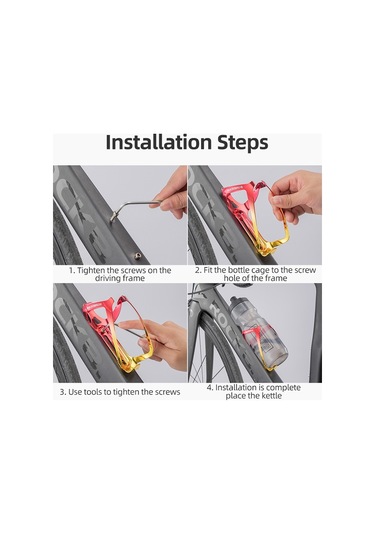 Installation Steps

1. Tighten the screws on the driving frame

2. Fit the bottle cage to the screw hole of the frame

3. Use tools to tighten the screws

4. Installation is complete place the kettle