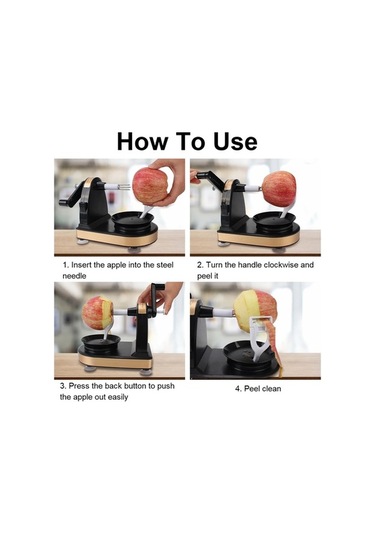 How To Use

1. Insert the apple into the steel needle

2. Turn the handle clockwise and peel it

3. Press the back button to push the apple out easily

4. Peel clean