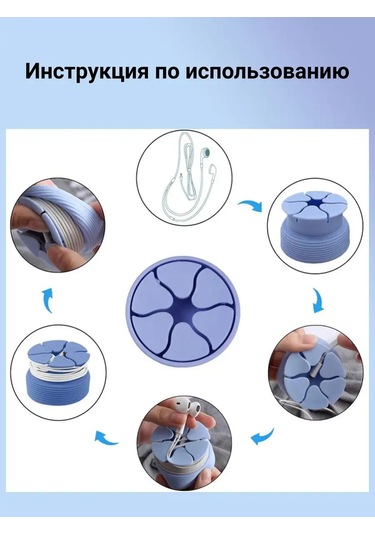 Инструкция по использованию