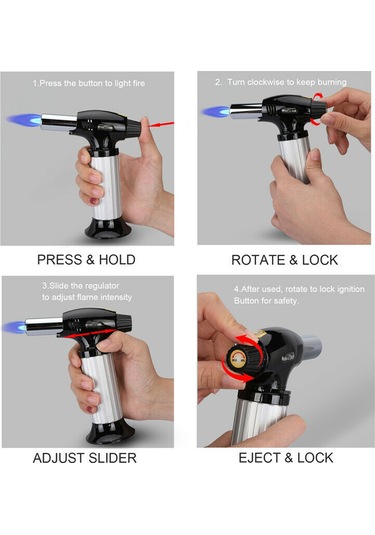 1.Press the button to light fire

PRESS & HOLD

2. Turn clockwise to keep burning

ROTATE & LOCK

3.Slide the regulator to adjust flame intensity

ADJUST SLIDER

4.After used, rotate to lock ignition Button for safety.

EJECT & LOCK