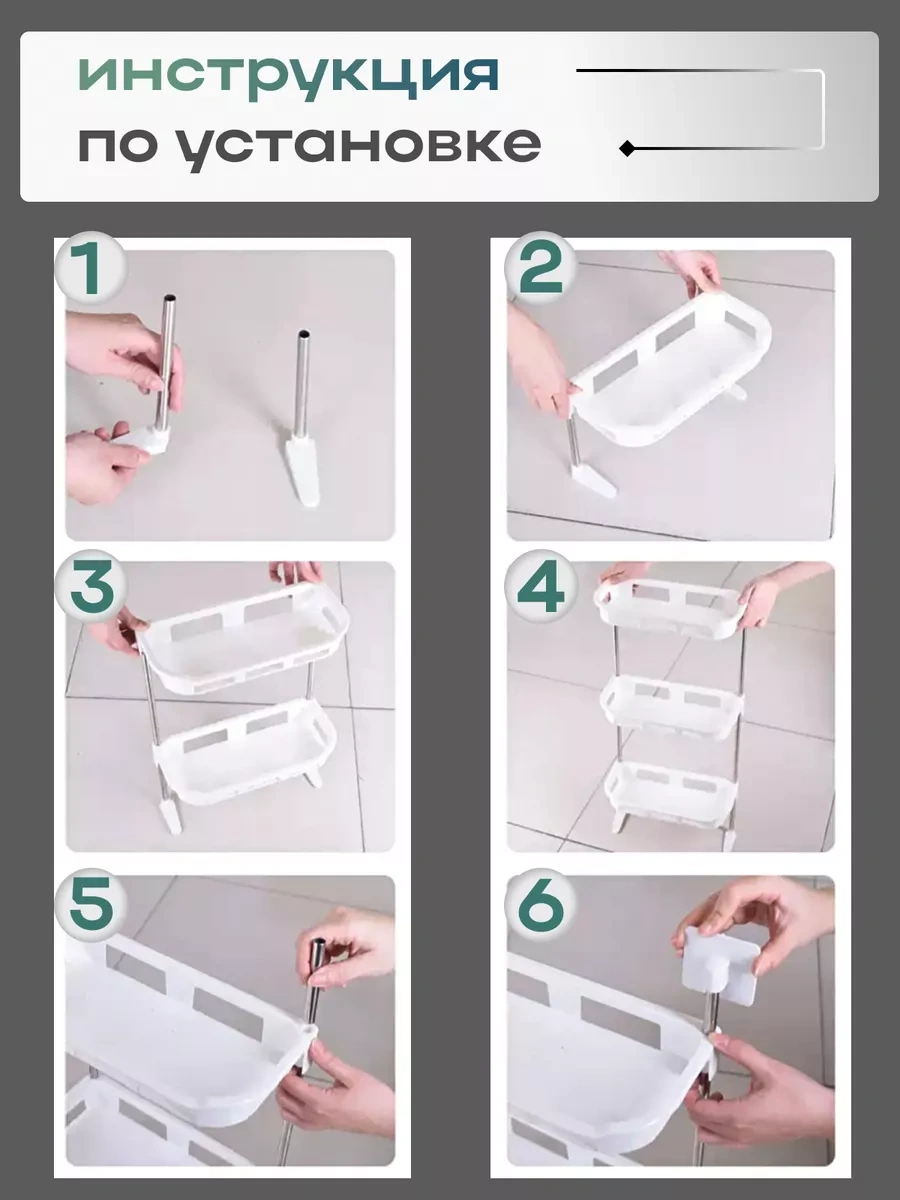 инструкция
по установке

1

2

3

4

5

6