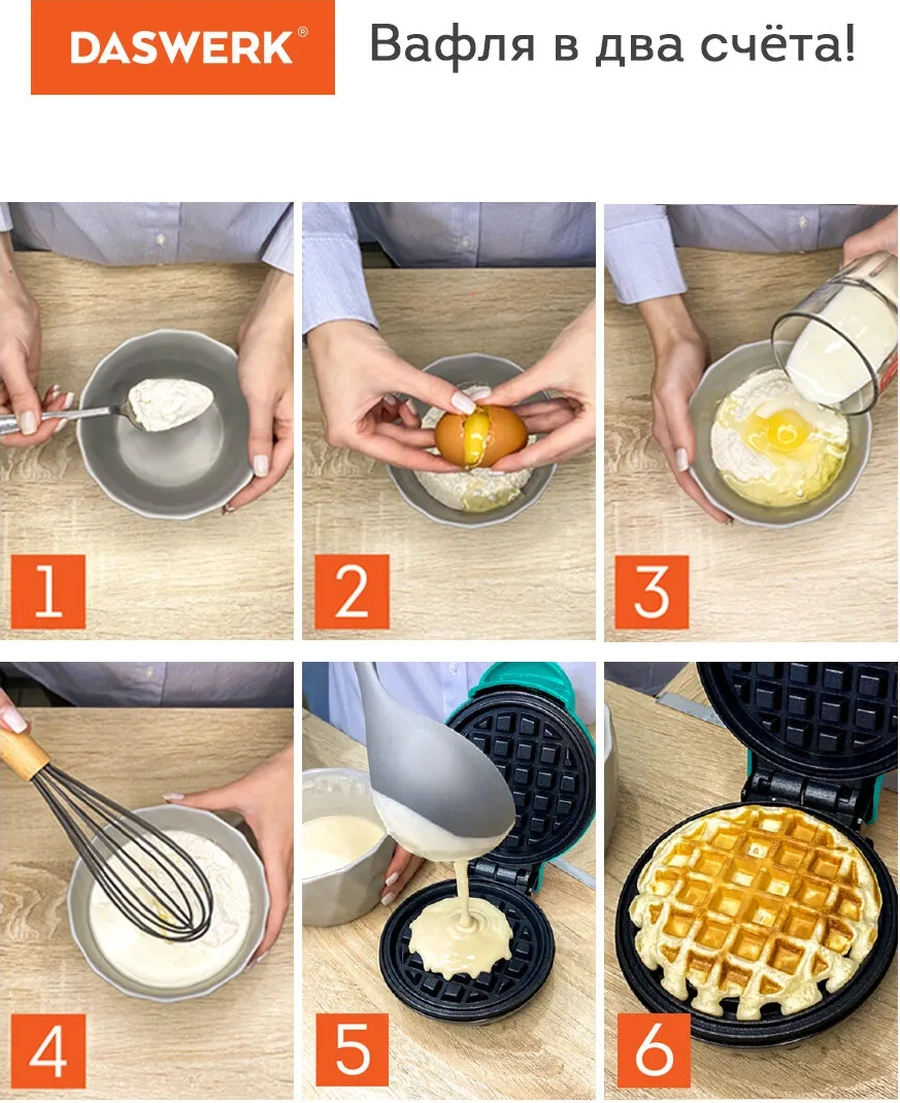 DASWERK®

Вафля в два счёта!

1

2

3

4

5

6