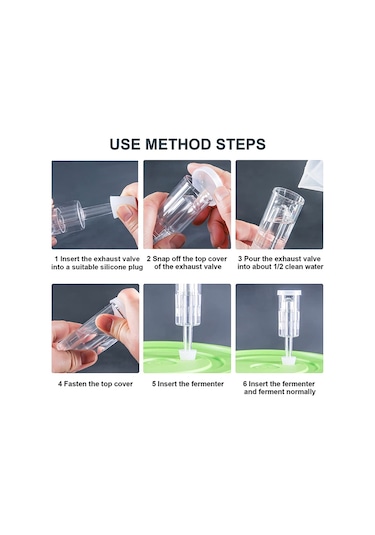 USE METHOD STEPS

1 Insert the exhaust valve into a suitable silicone plug

2 Snap off the top cover of the exhaust valve

3 Pour the exhaust valve into about 1/2 clean water

4 Fasten the top cover

5 Insert the fermenter

6 Insert the fermenter and ferment normally